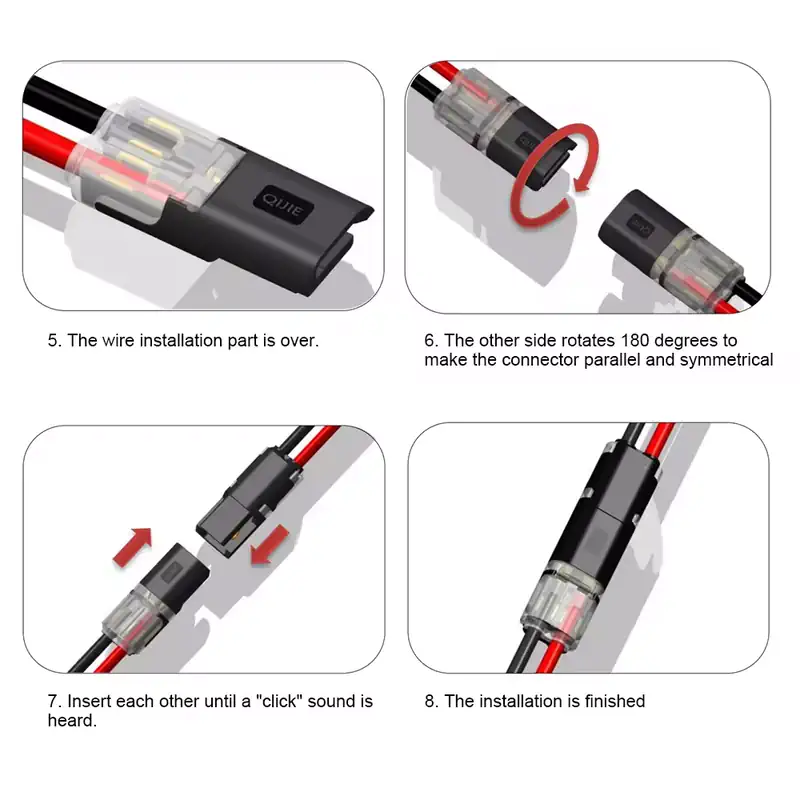 QIJIE

5. The wire installation part is over.

6. The other side rotates 180 degrees to make the connector parallel and symmetrical

7. Insert each other until a "click" sound is heard.

8. The installation is finished